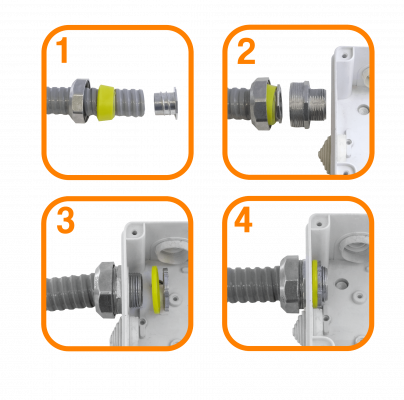 1

2

3

4